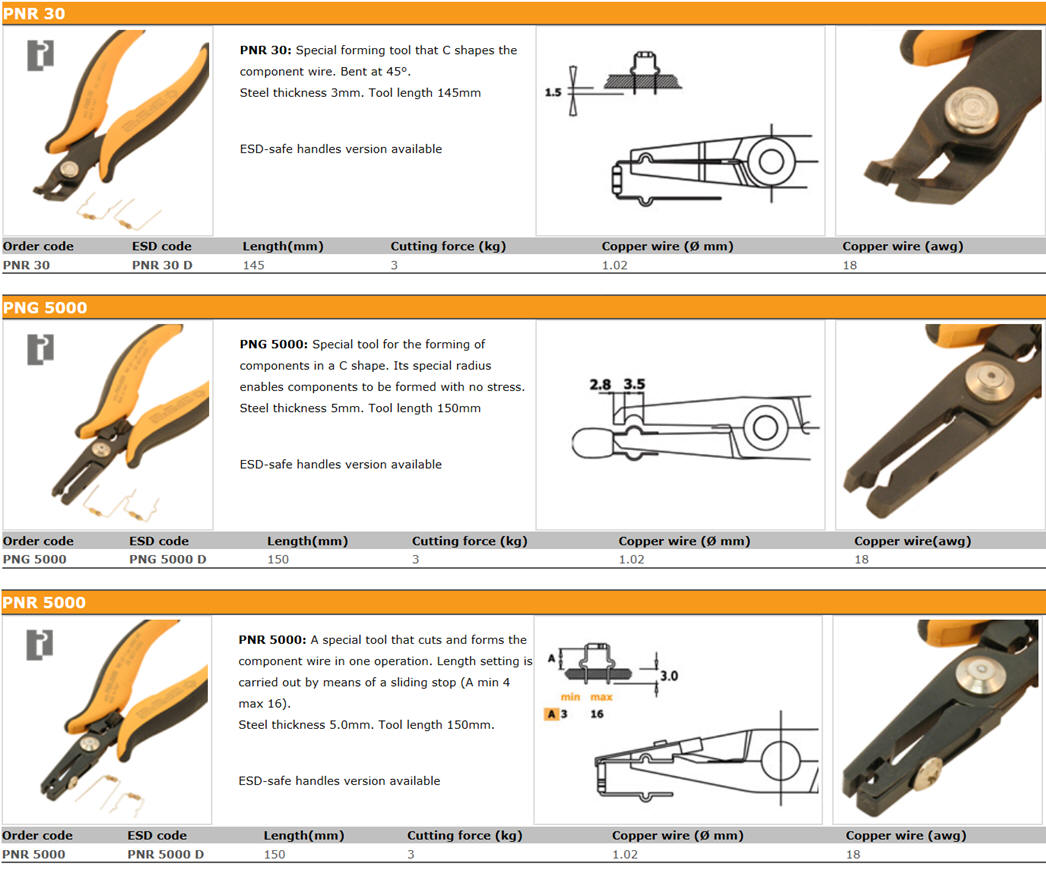 PNR 30

PNR 30: Special forming tool that C shapes the component wire. Bent at 45°.
Steel thickness 3mm. Tool length 145mm

ESD-safe handles version available

1.5

| Order code | ESD code | Length(mm) | Cutting force (kg) | Copper wire (Ø mm) | Copper wire (awg) |
|---|---|---|---|---|---|
| PNR 30 | PNR 30 D | 145 | 3 | 1.02 | 18 |

PNG 5000

PNG 5000: Special tool for the forming of components in a C shape. Its special radius enables components to be formed with no stress.
Steel thickness 5mm. Tool length 150mm

ESD-safe handles version available

2.8 3.5

| Order code | ESD code | Length(mm) | Cutting force (kg) | Copper wire (Ø mm) | Copper wire(awg) |
|---|---|---|---|---|---|
| PNG 5000 | PNG 5000 D | 150 | 3 | 1.02 | 18 |

PNR 5000

PNR 5000: A special tool that cuts and forms the component wire in one operation. Length setting is carried out by means of a sliding stop (A min 4 max 16).
Steel thickness 5.0mm. Tool length 150mm.

ESD-safe handles version available

A 3.0
min max
A 3 16

| Order code | ESD code | Length(mm) | Cutting force (kg) | Copper wire (Ø mm) | Copper wire (awg) |
|---|---|---|---|---|---|
| PNR 5000 | PNR 5000 D | 150 | 3 | 1.02 | 18 |